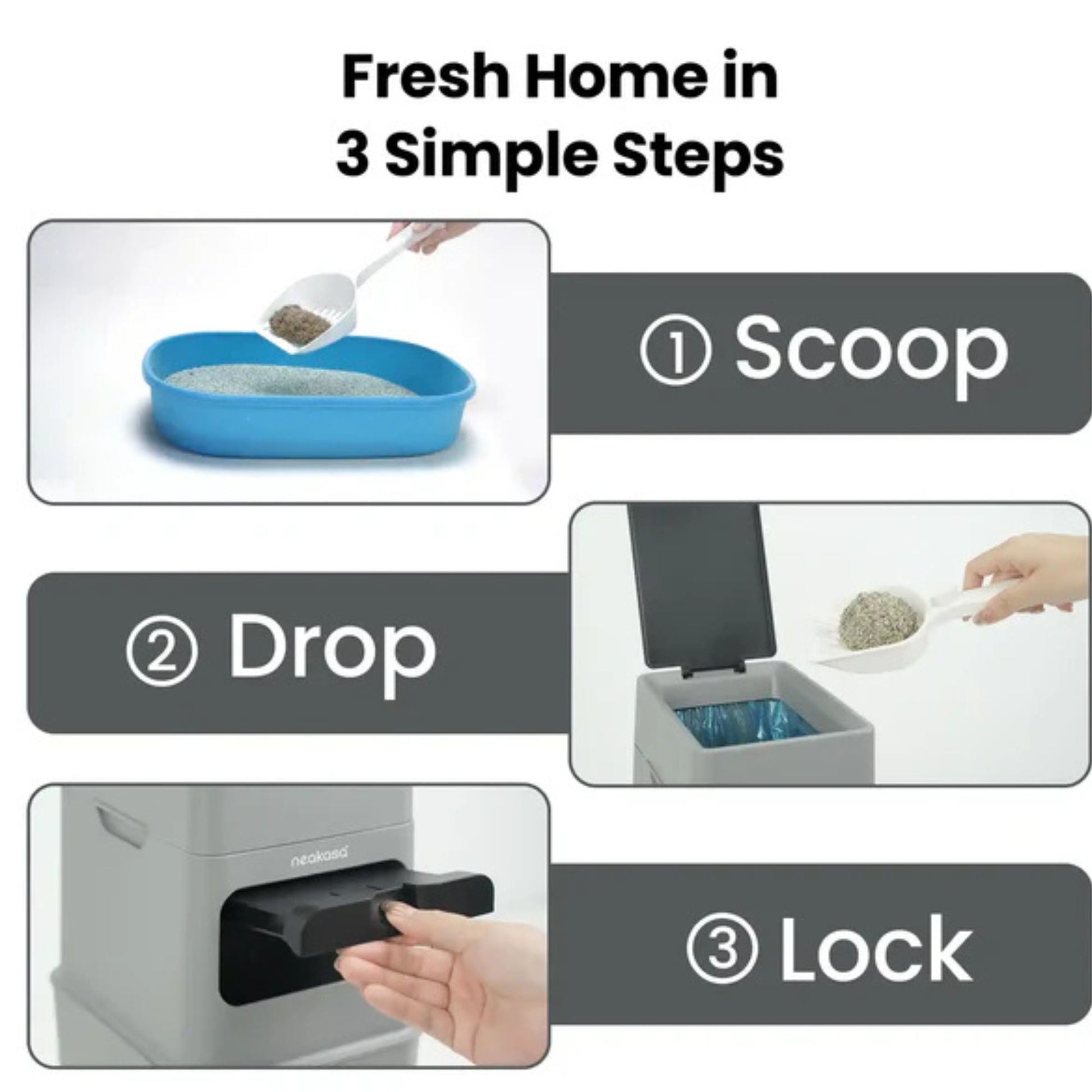 Fresh Home in
3 Simple Steps

① Scoop

② Drop

neakasa

③ Lock